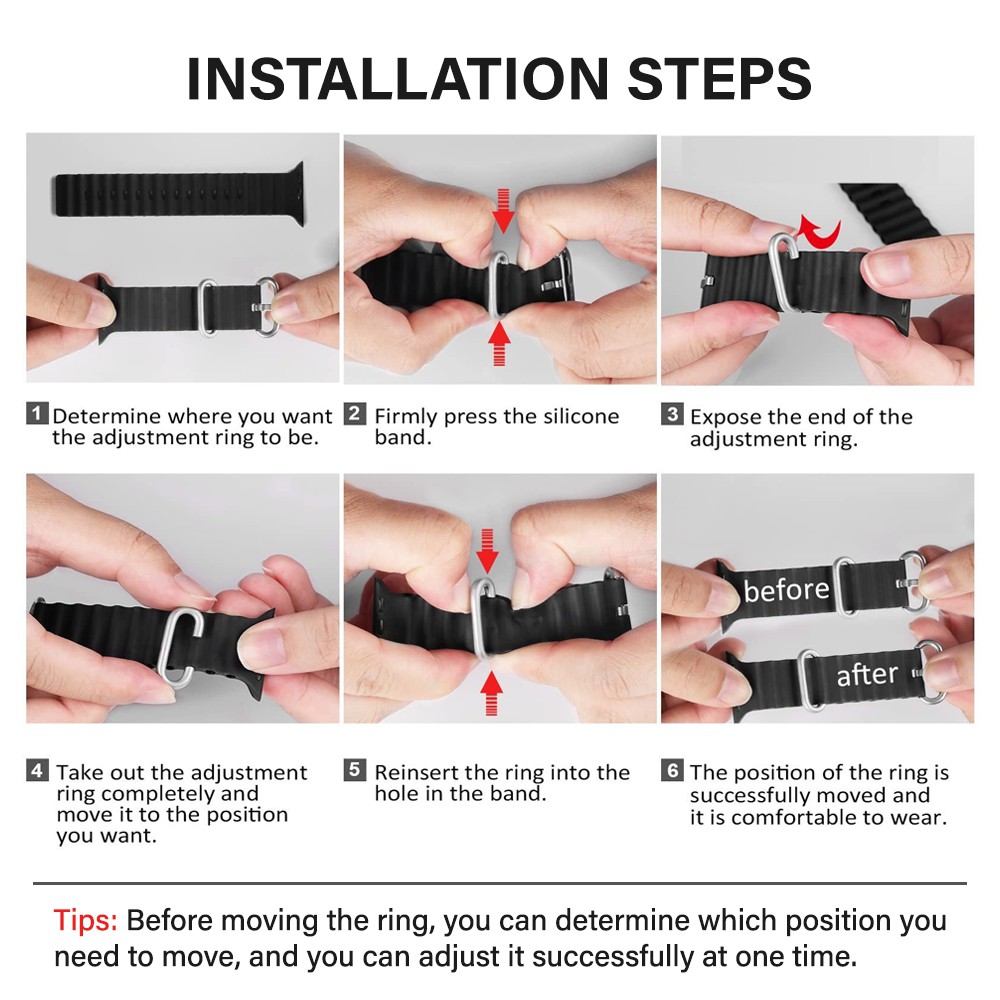 INSTALLATION STEPS

1 Determine where you want the adjustment ring to be.

2 Firmly press the silicone band.

3 Expose the end of the adjustment ring.

before

after

4 Take out the adjustment ring completely and move it to the position you want.

5 Reinsert the ring into the hole in the band.

6 The position of the ring is successfully moved and it is comfortable to wear.

Tips: Before moving the ring, you can determine which position you need to move, and you can adjust it successfully at one time.