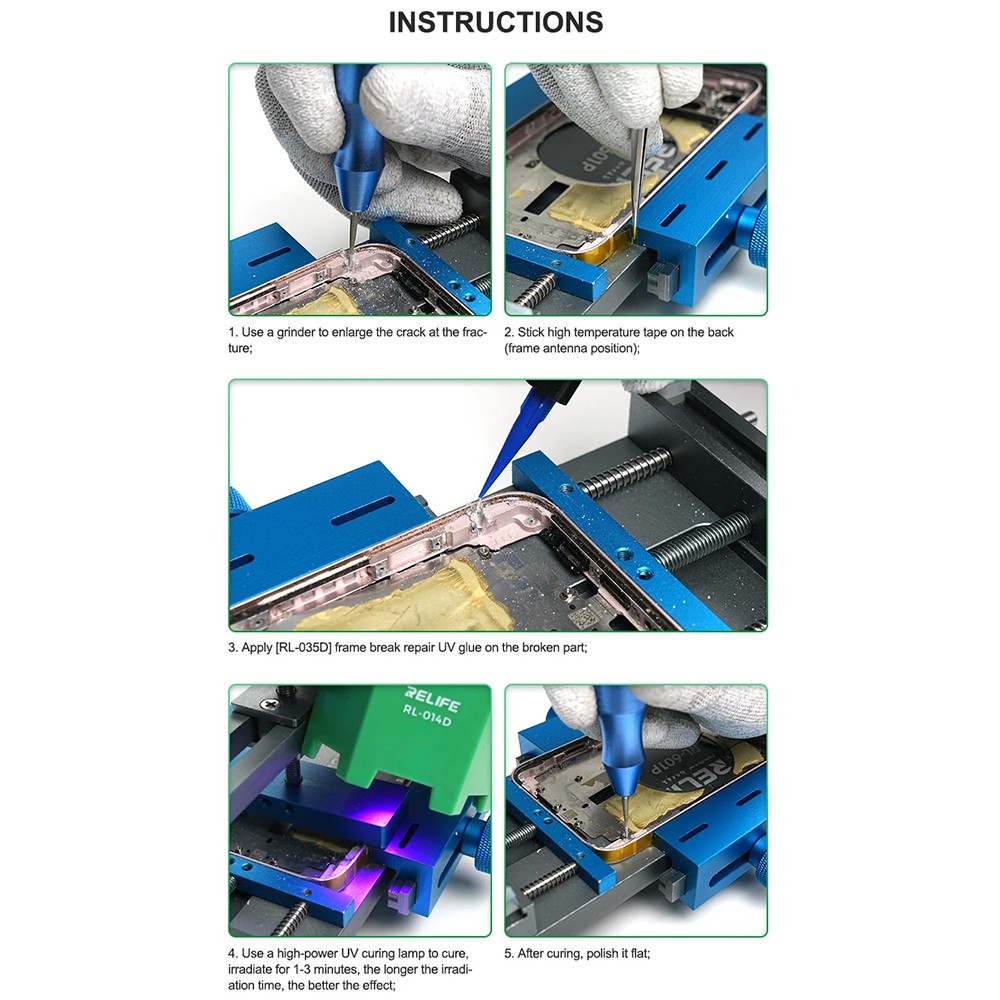 INSTRUCTIONS

1. Use a grinder to enlarge the crack at the fracture;

2. Stick high temperature tape on the back (frame antenna position);

3. Apply [RL-035D] frame break repair UV glue on the broken part;

RELIFE
RL-014D

4. Use a high-power UV curing lamp to cure, irradiate for 1-3 minutes, the longer the irradiation time, the better the effect;

5. After curing, polish it flat;