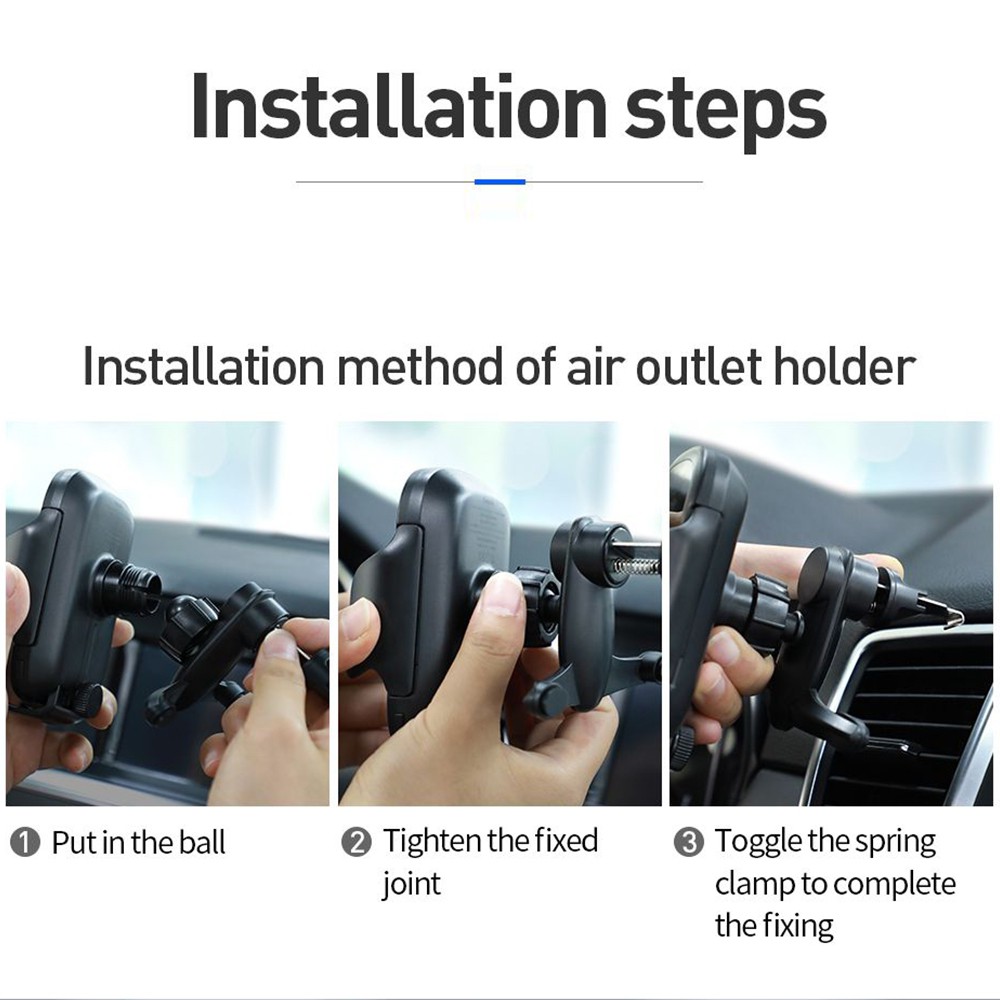 Installation steps

Installation method of air outlet holder

❶ Put in the ball

❷ Tighten the fixed joint

❸ Toggle the spring clamp to complete the fixing